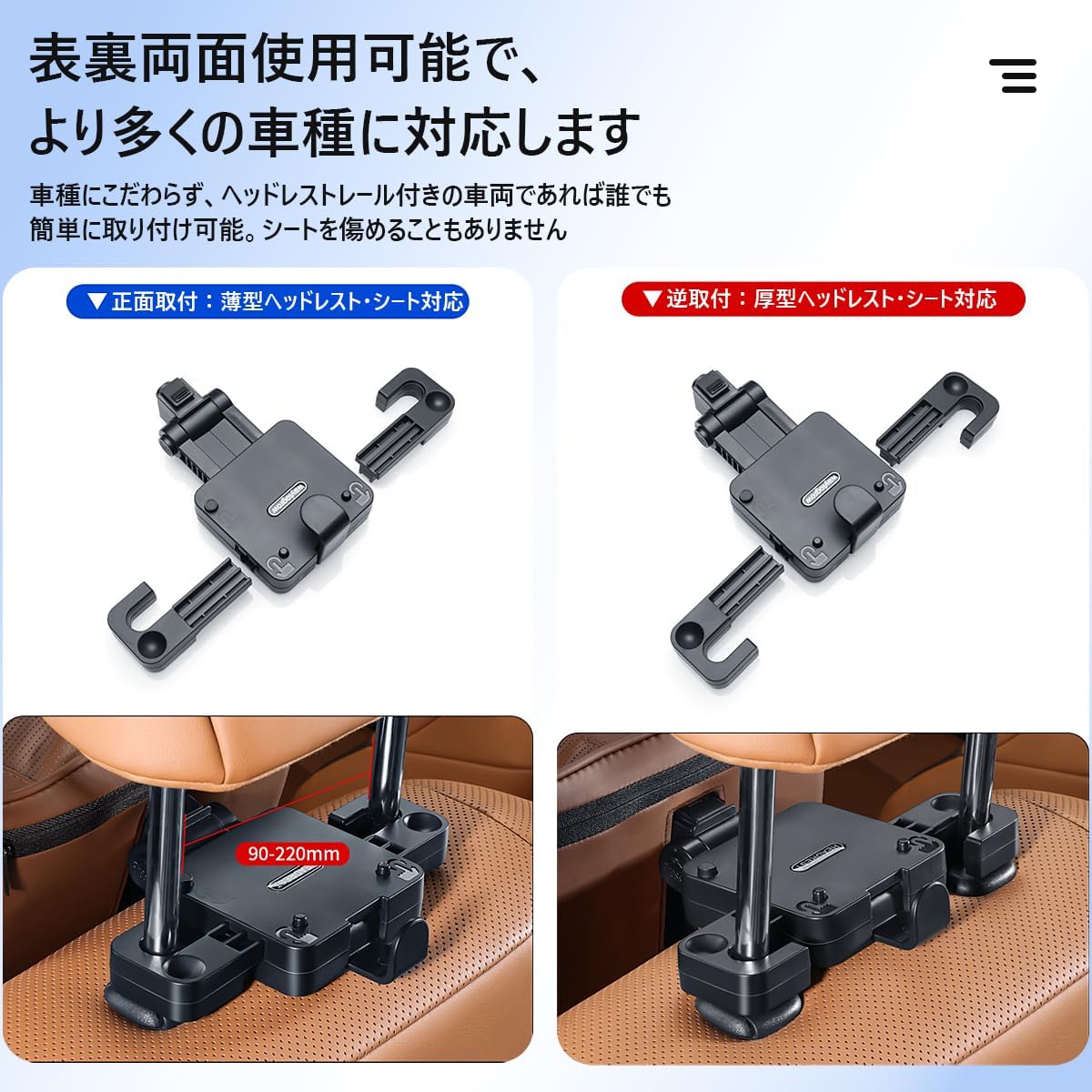 表裏両面使用可能で、
より多くの車種に対応します

車種にこだわらず、ヘッドレストレール付きの車両であれば誰でも簡単に取り付け可能。シートを傷めることもありません

▼正面取付：薄型ヘッドレスト・シート対応

▼逆取付：厚型ヘッドレスト・シート対応

90-220mm